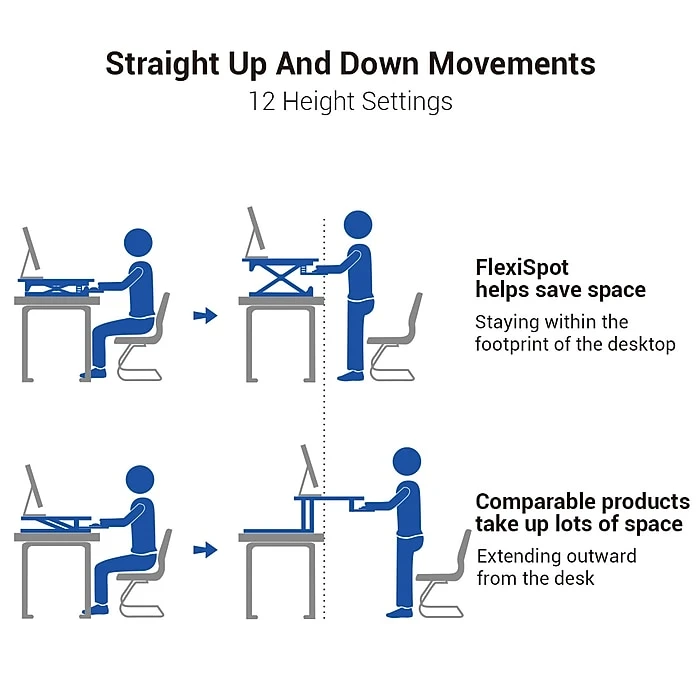 Straight Up And Down Movements
12 Height Settings

FlexiSpot helps save space
Staying within the footprint of the desktop

Comparable products take up lots of space
Extending outward from the desk