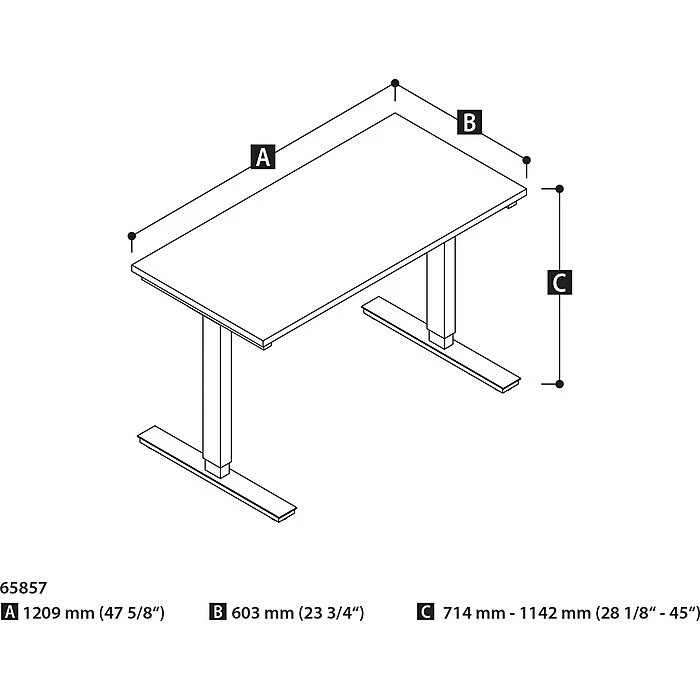 A

B

C

65857
A 1209 mm (47 5/8“)
B 603 mm (23 3/4“)
C 714 mm - 1142 mm (28 1/8“ - 45“)